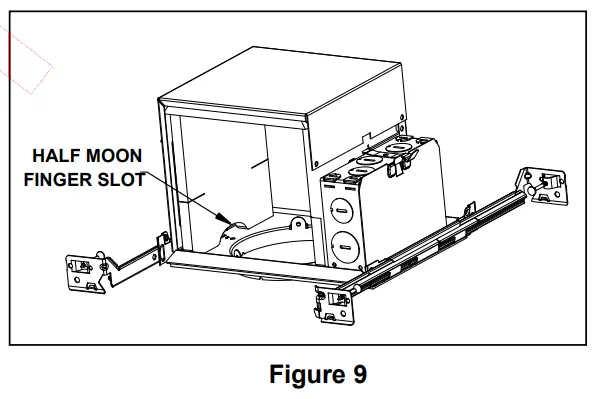 HALF MOON
FINGER SLOT

Figure 9