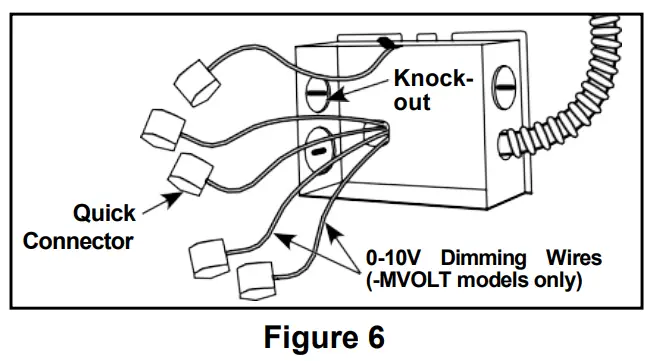 Knock-out

Quick Connector

0-10V Dimming Wires (-MVOLT models only)

Figure 6