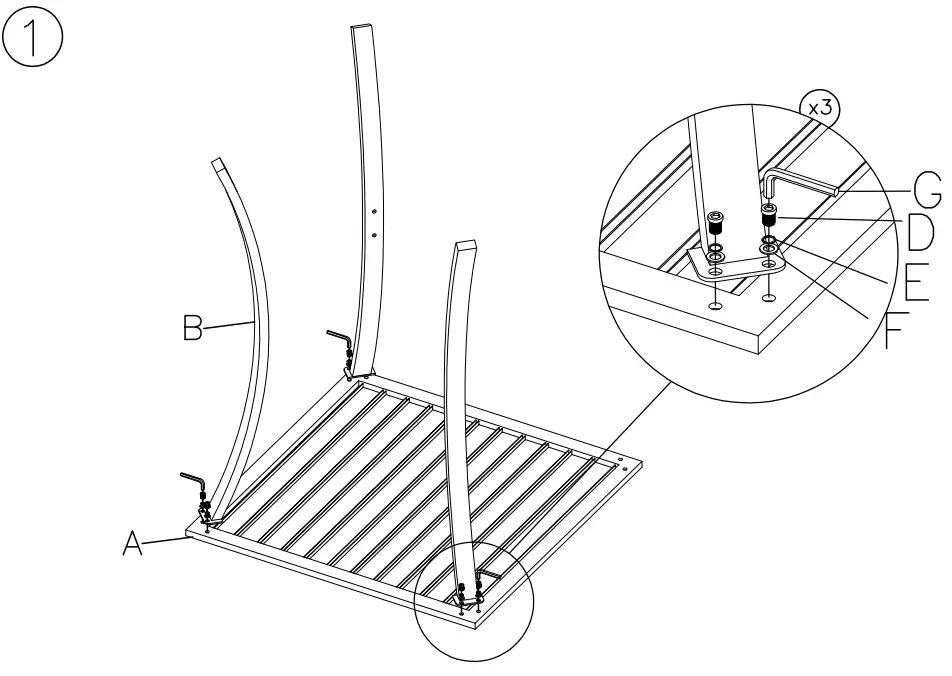 1

x3

G

D

E

F

B

A