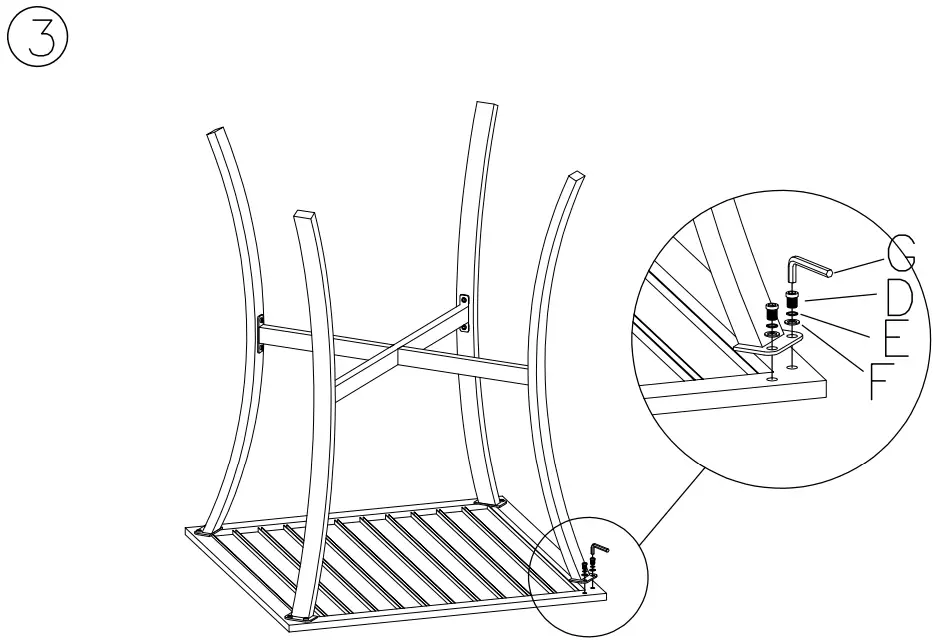 3

G
D
E
F