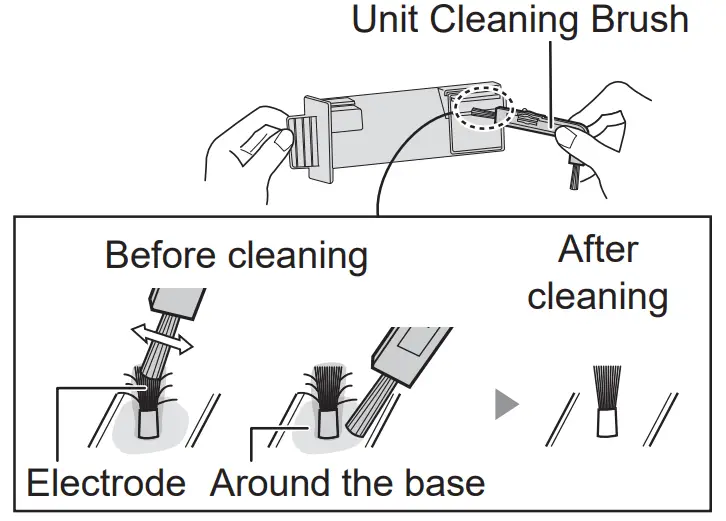 Unit Cleaning Brush

Before cleaning

After cleaning

Electrode

Around the base