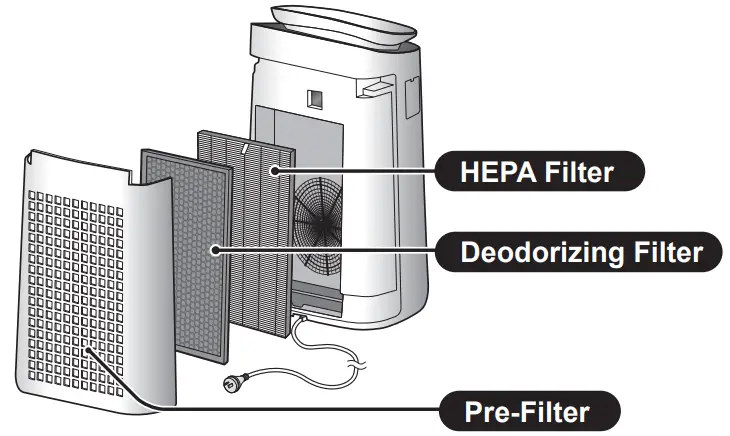 HEPA Filter
Deodorizing Filter
Pre-Filter