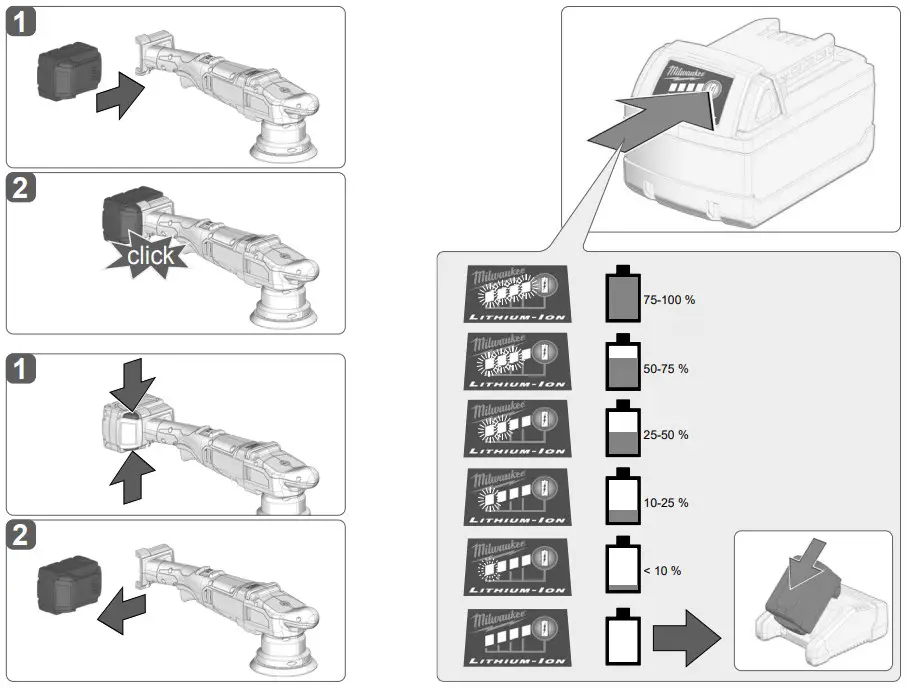 1

2

click

1

2

Milwaukee

Milwaukee
LITHIUM-ION
75-100 %

Milwaukee
LITHIUM-ION
50-75 %

Milwaukee
LITHIUM-ION
25-50 %

Milwaukee
LITHIUM-ION
10-25 %

Milwaukee
LITHIUM-ION
< 10 %

Milwaukee
LITHIUM-ION