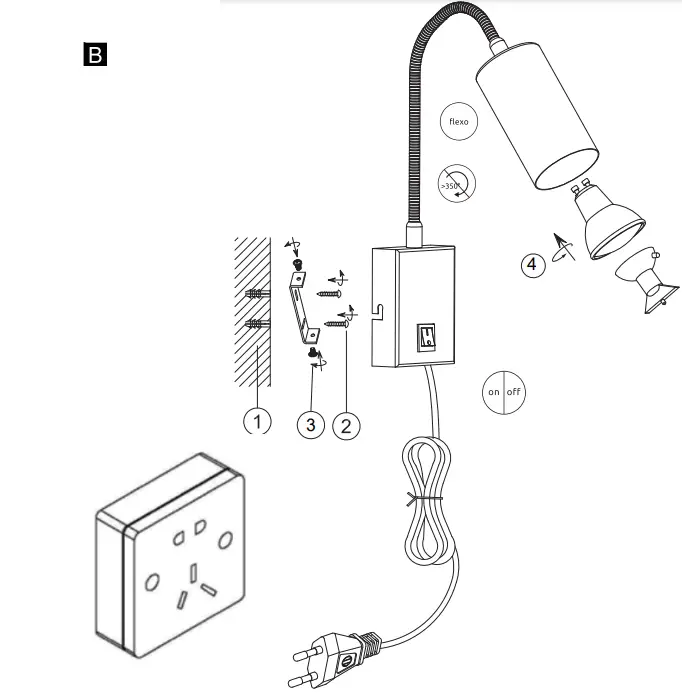 B

flexo

>350°

4

on off

1

3

2