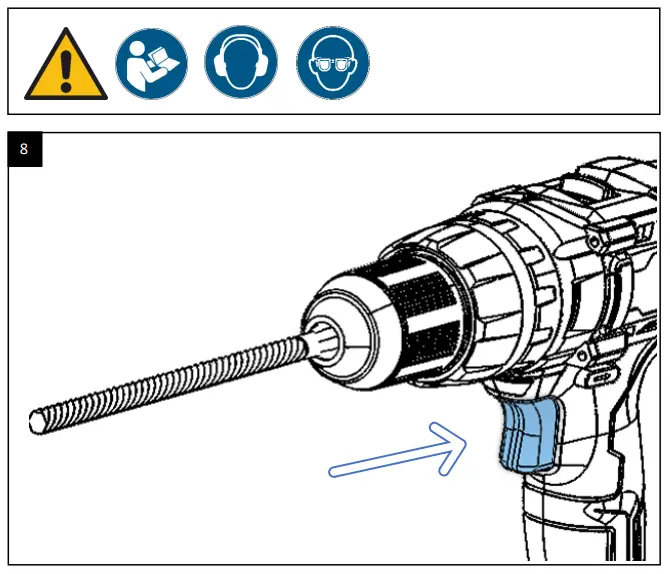 8