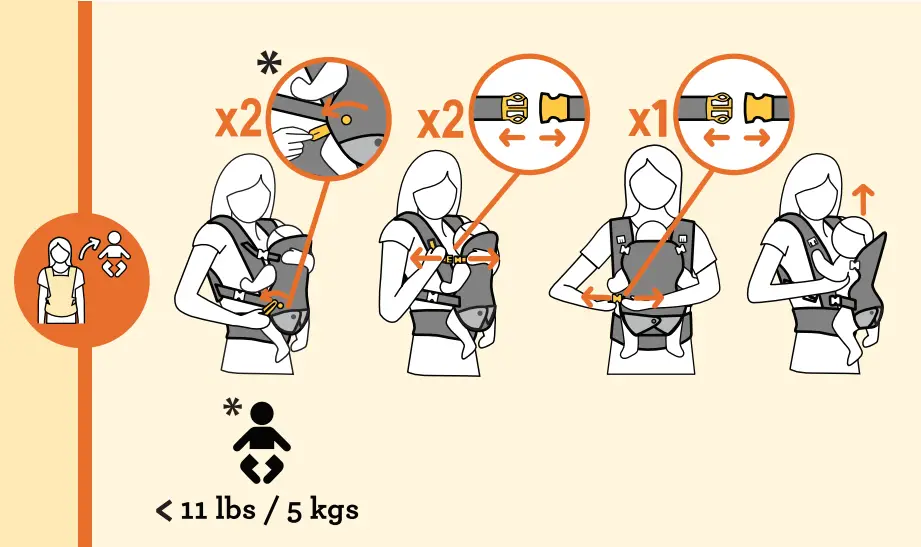 *
x2

x2

x1

*
< 11 lbs / 5 kgs