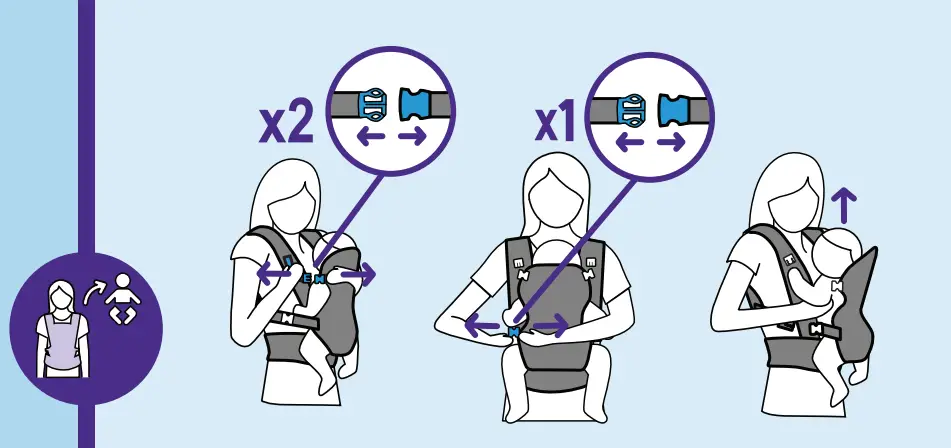 x2

x1