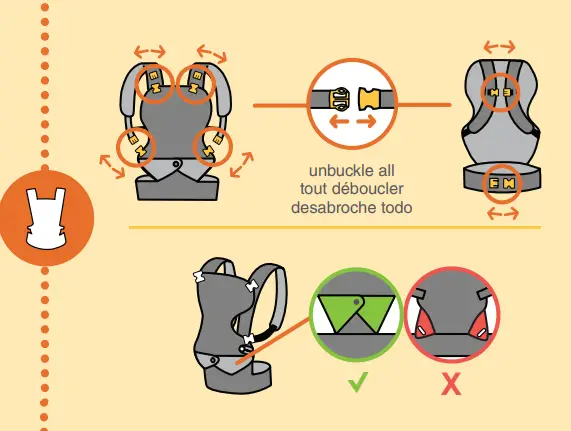 unbuckle all
tout déboucler
desabroche todo

✓

X