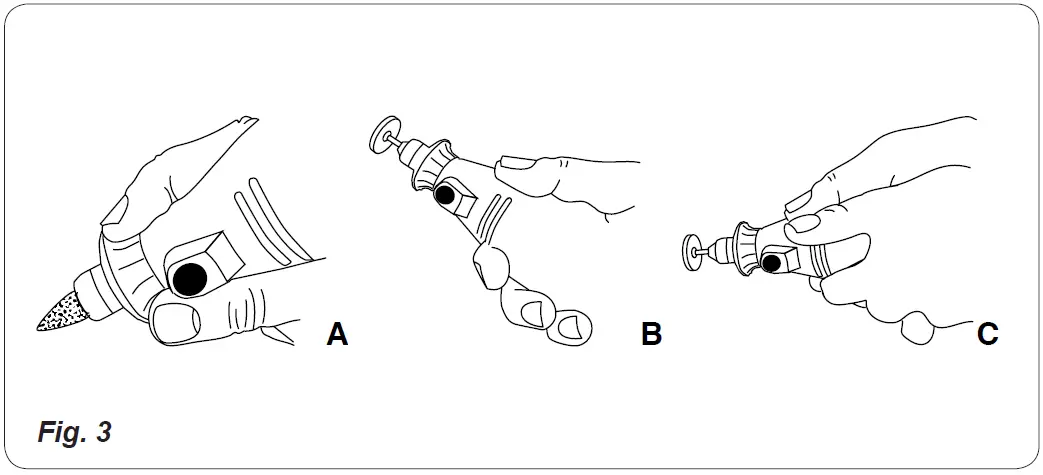 A

B

C

Fig. 3