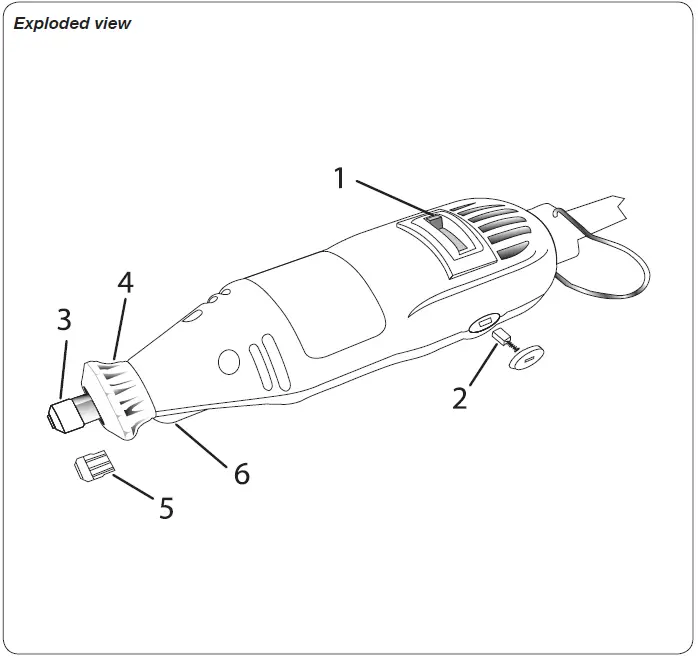 Exploded view

1

4

3

2

6

5