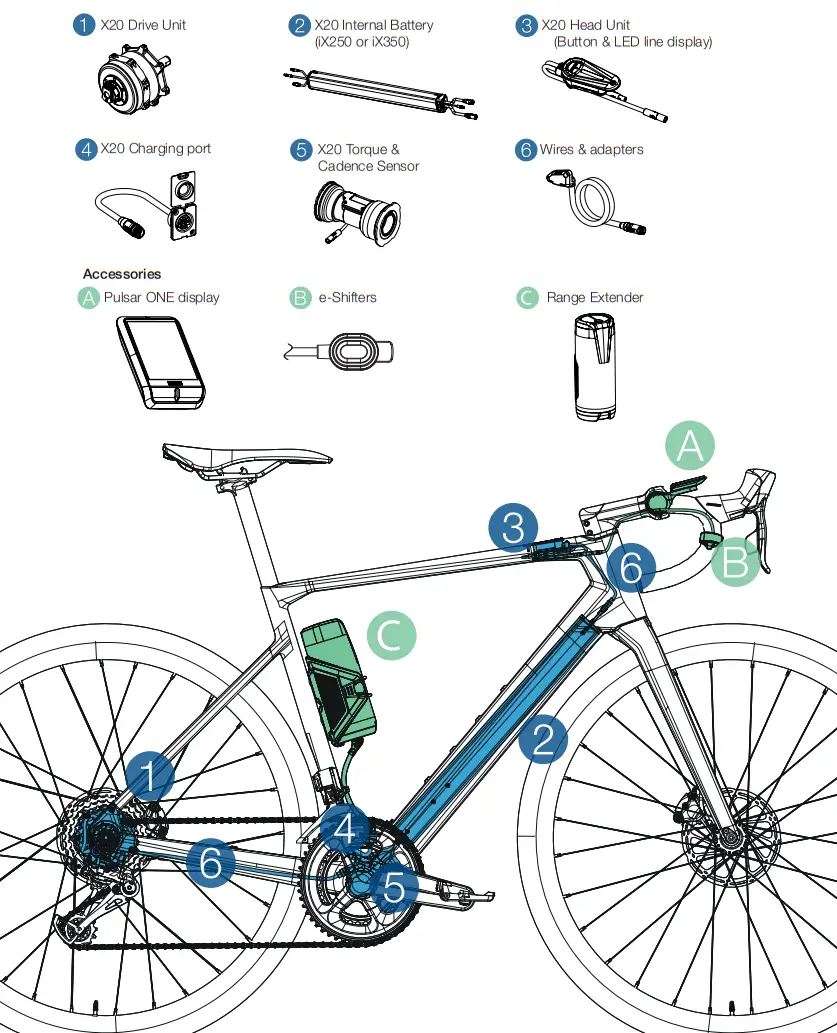 1 X20 Drive Unit

2 X20 Internal Battery (iX250 or iX350)

3 X20 Head Unit (Button & LED line display)

4 X20 Charging port

5 X20 Torque & Cadence Sensor

6 Wires & adapters

Accessories

A Pulsar ONE display

B e-Shifters

C Range Extender

A

3

6

B

C

2

1

4

6

5