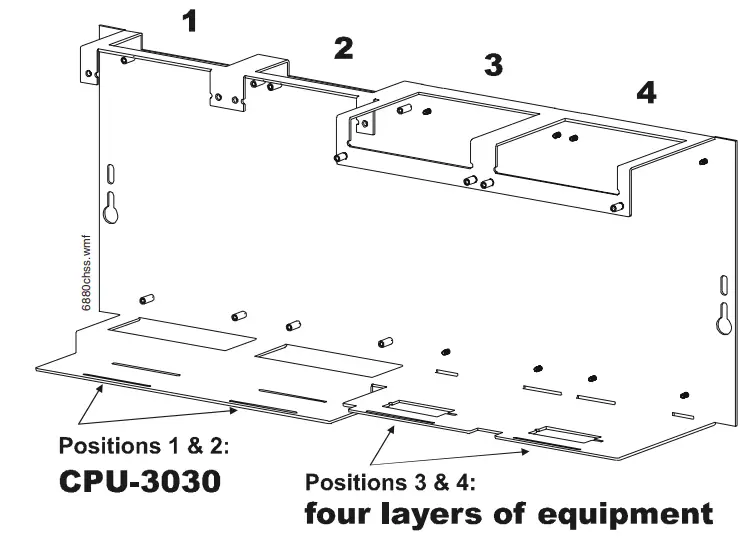 1

2

3

4

6880chss.wmf

Positions 1 & 2:

CPU-3030

Positions 3 & 4:

four layers of equipment