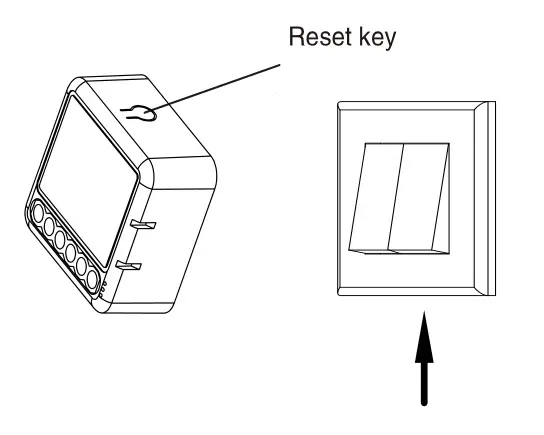 Reset key