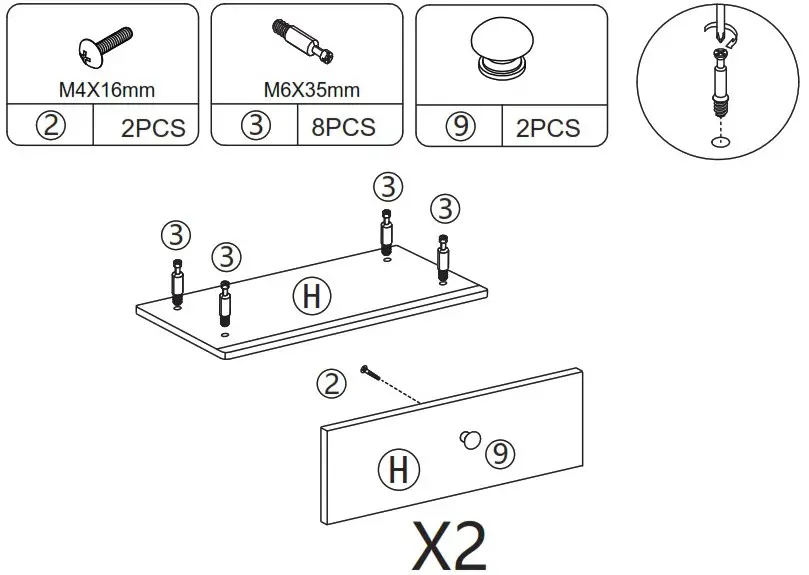 M4X16mm

②
2PCS

M6X35mm

③
8PCS

⑨
2PCS

③
③
③
③

Ⓗ

②

Ⓗ
⑨

X2