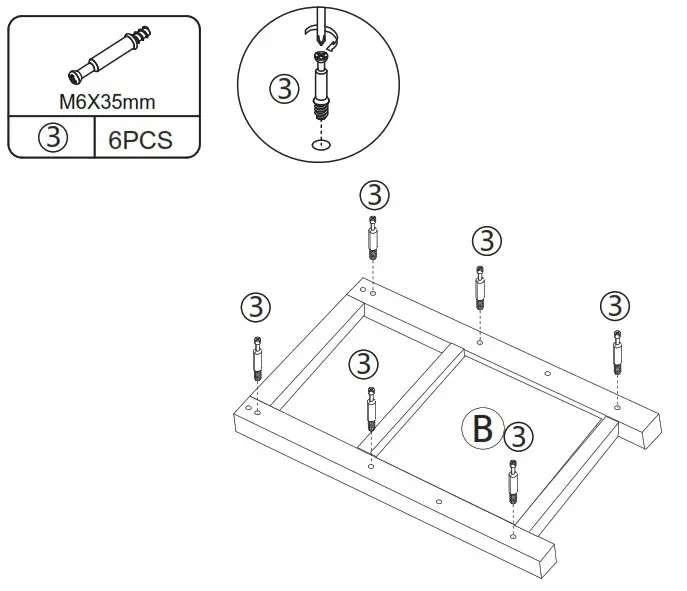 M6X35mm
③
6PCS
③
③
③
③
③
③
B
③