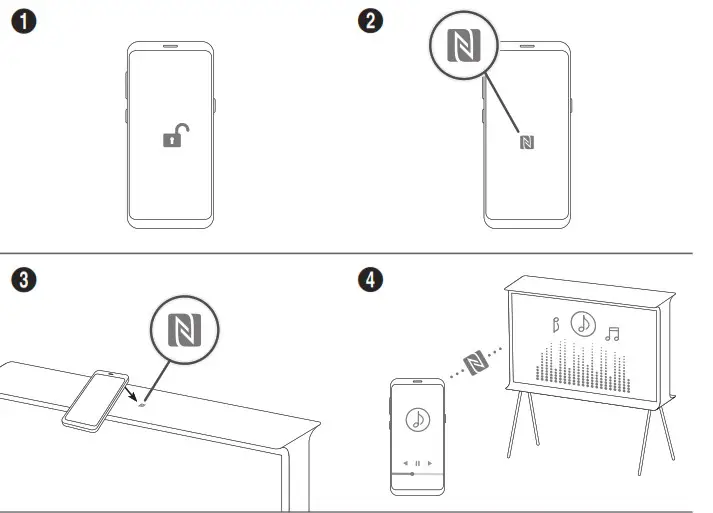 1
2
3
4