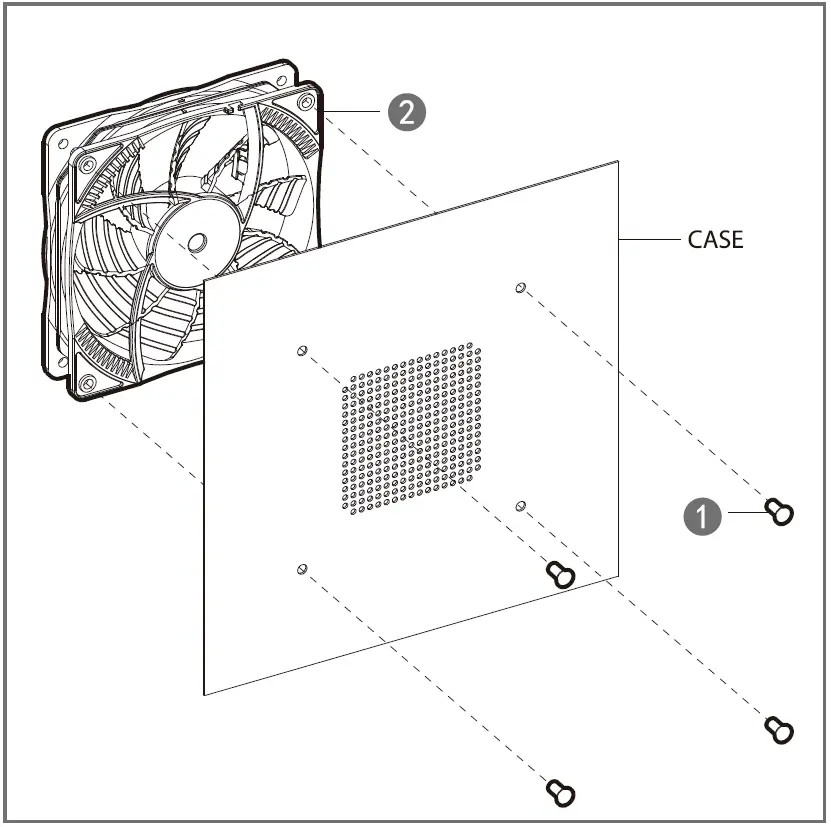 2

CASE

1