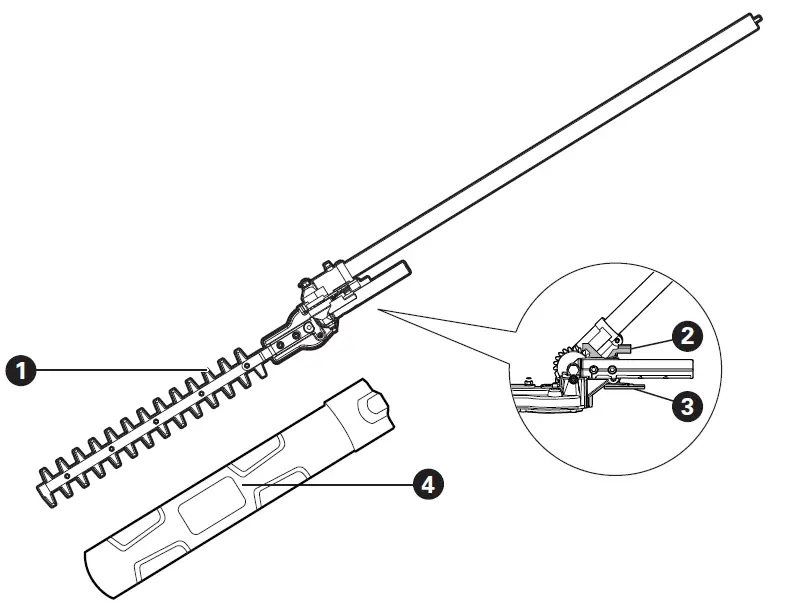 1
2
3
4