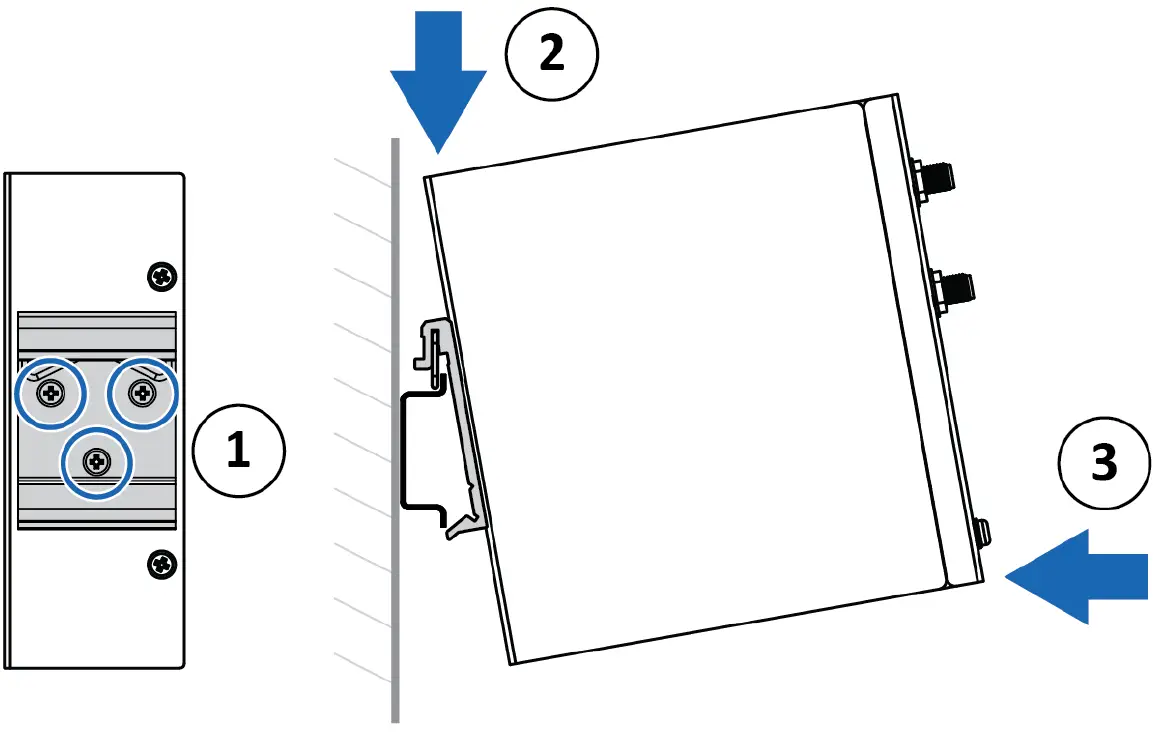 2

1

3