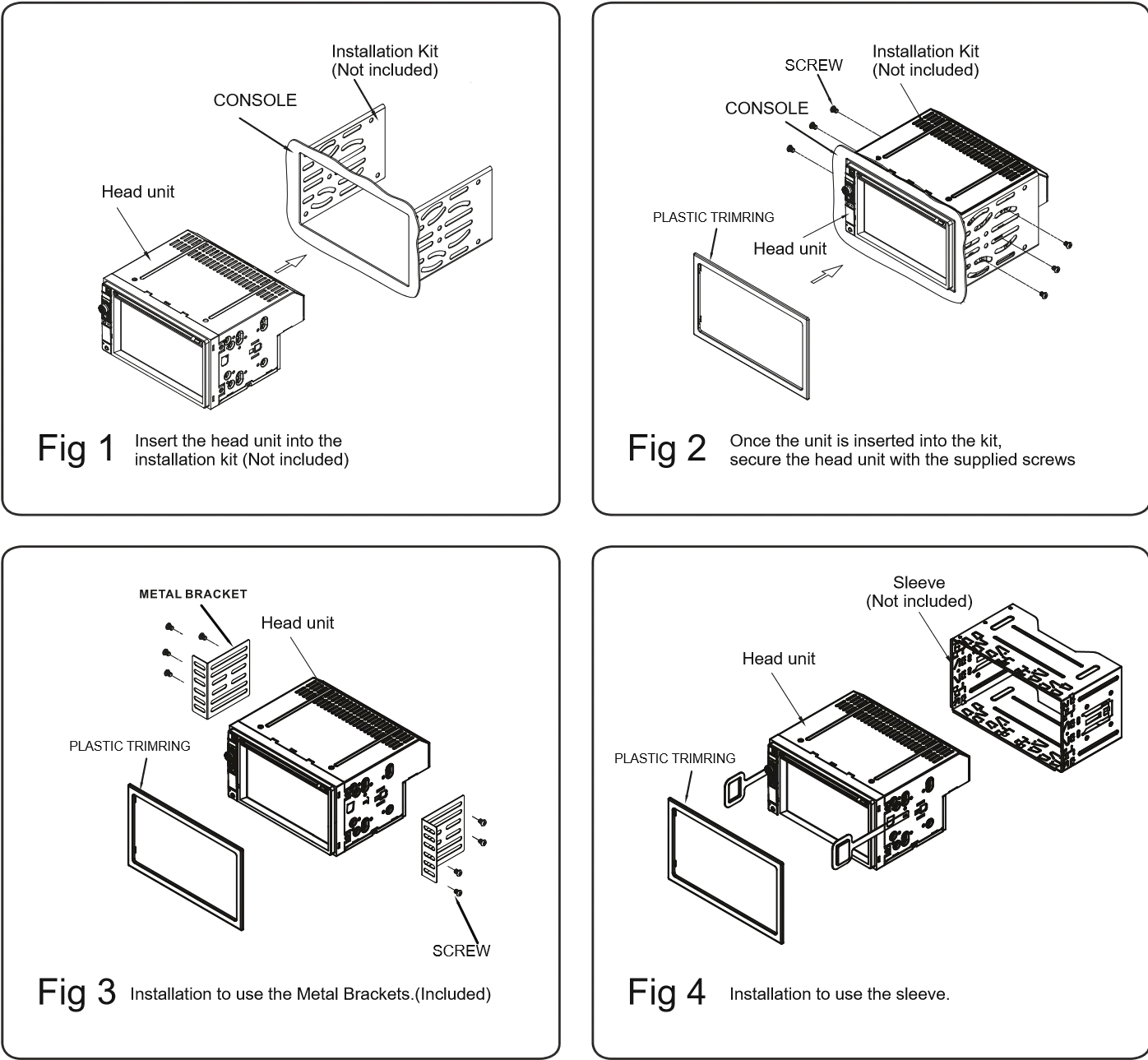 Installation Kit
(Not included)

CONSOLE

Head unit

Fig 1 Insert the head unit into the installation kit (Not included)

SCREW

Installation Kit
(Not included)

CONSOLE

PLASTIC TRIMRING

Head unit

Fig 2 Once the unit is inserted into the kit, secure the head unit with the supplied screws

METAL BRACKET

Head unit

PLASTIC TRIMRING

SCREW

Fig 3 Installation to use the Metal Brackets.(Included)

Sleeve
(Not included)

Head unit

PLASTIC TRIMRING

Fig 4 Installation to use the sleeve.