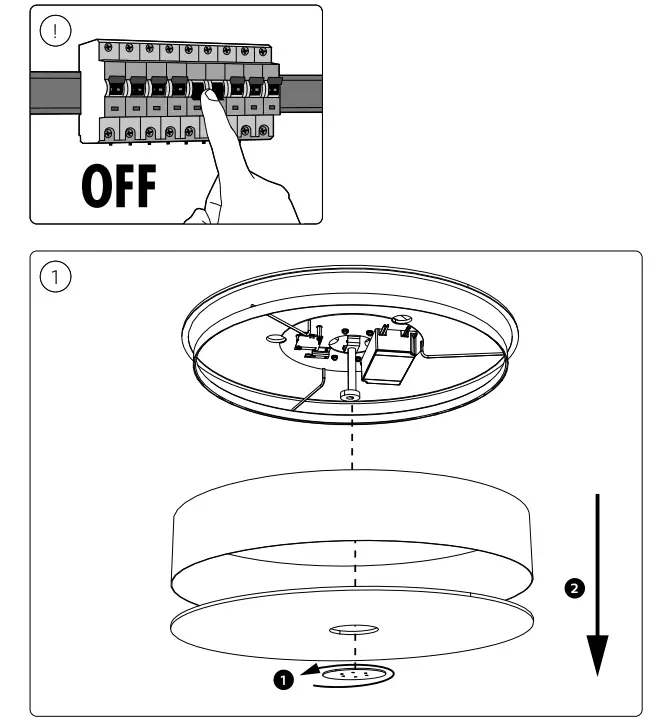 !

OFF

1

2

1