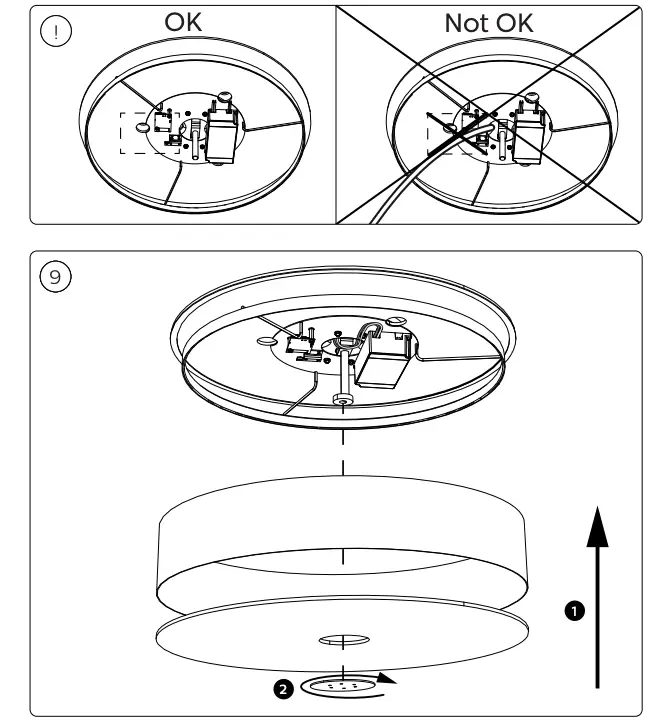 !

OK

Not OK

9

1

2