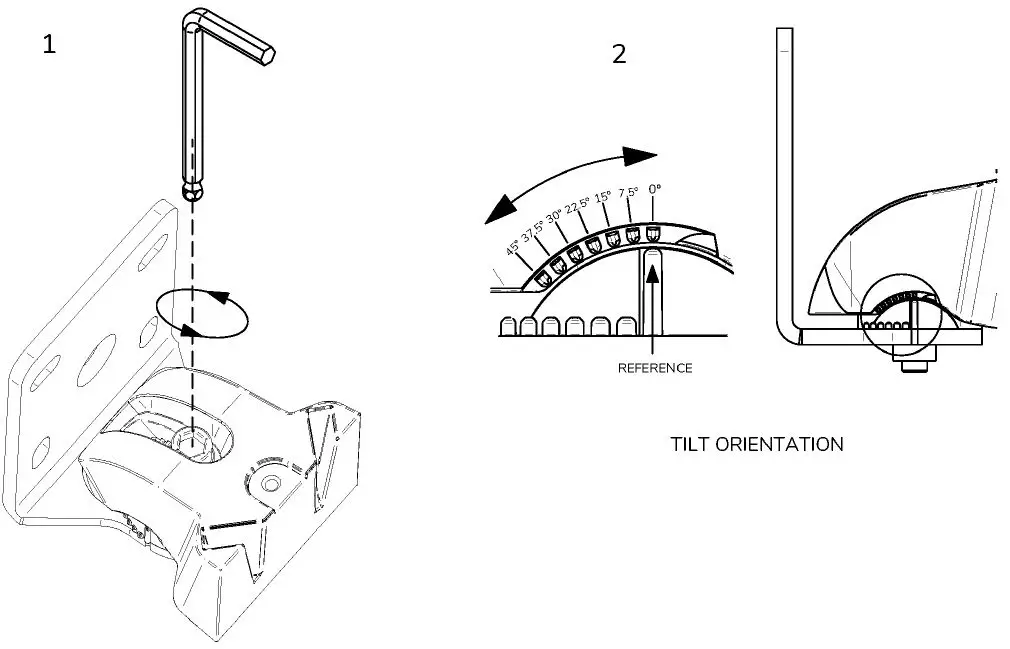 1

2

45° 37.5° 30° 22.5° 15° 7.5° 0°

REFERENCE

TILT ORIENTATION