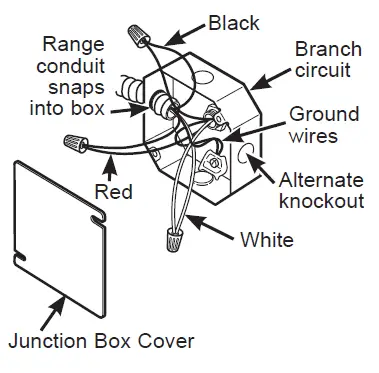 Black

Range conduit snaps into box

Branch circuit

Ground wires

Red

Alternate knockout

White

Junction Box Cover