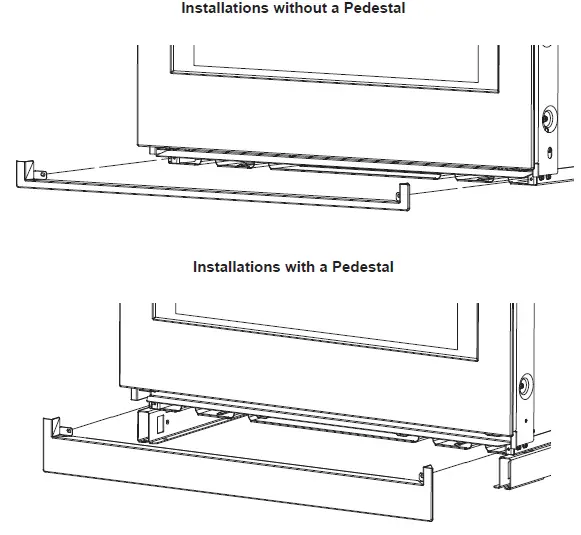 Installations without a Pedestal

Installations with a Pedestal