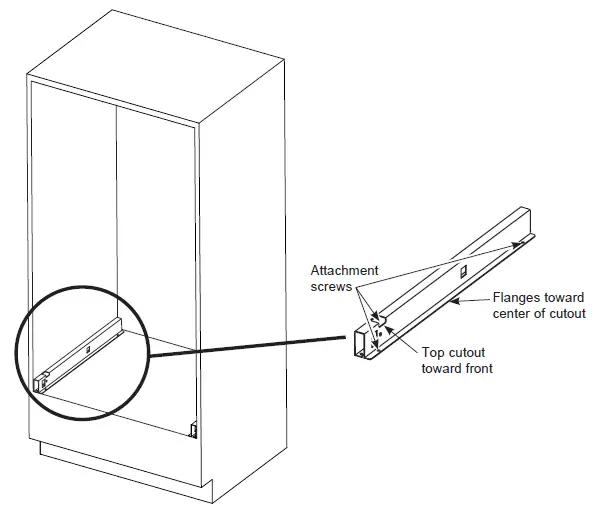 Attachment screws

Flanges toward center of cutout

Top cutout toward front