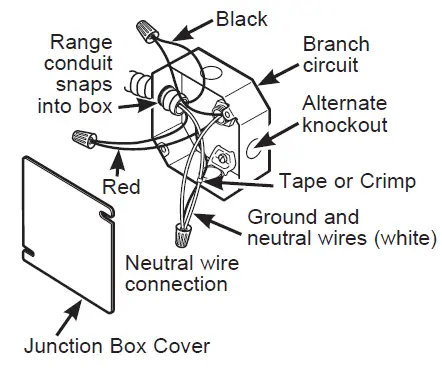 Black

Range conduit snaps into box

Branch circuit

Alternate knockout

Red

Tape or Crimp

Ground and neutral wires (white)

Neutral wire connection

Junction Box Cover