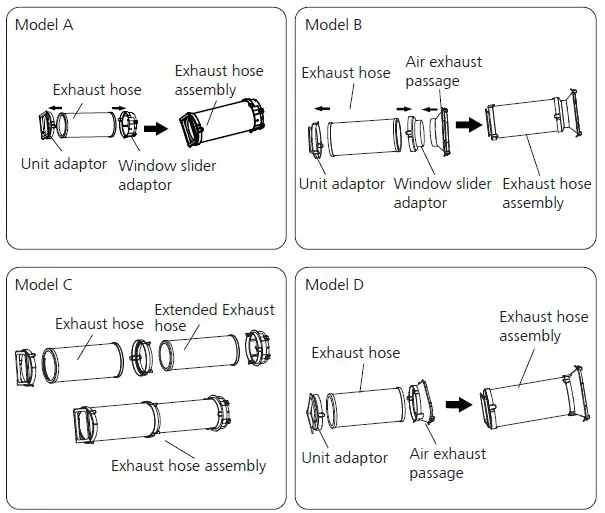 Model A

Exhaust hose

Exhaust hose assembly

Unit adaptor

Window slider adaptor

Model B

Exhaust hose

Air exhaust passage

Unit adaptor

Window slider adaptor

Exhaust hose assembly

Model C

Exhaust hose

Extended Exhaust hose

Exhaust hose assembly

Model D

Exhaust hose

Exhaust hose assembly

Unit adaptor

Air exhaust passage