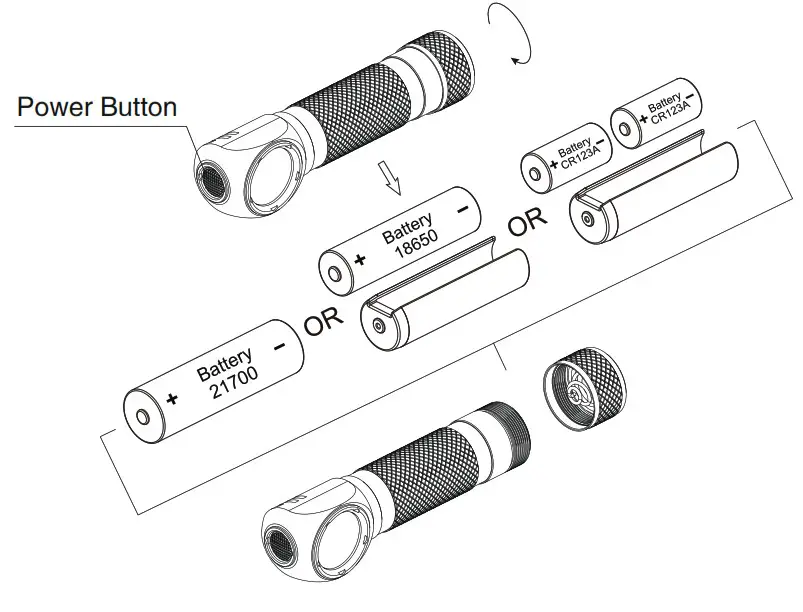 Power Button

+ Battery CR123A −

+ Battery CR123A −

+ Battery 18650 −

OR

OR

+ Battery 21700 −