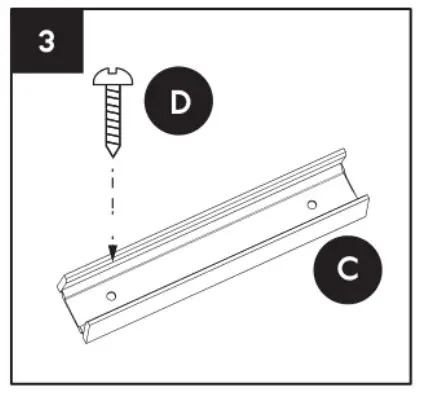 3

D

C