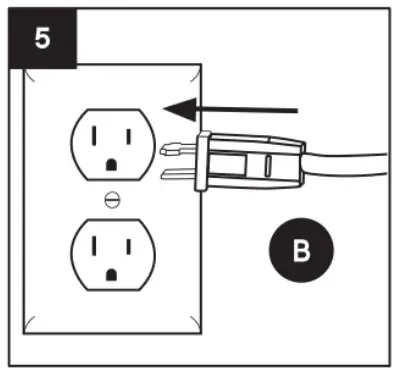 5

B