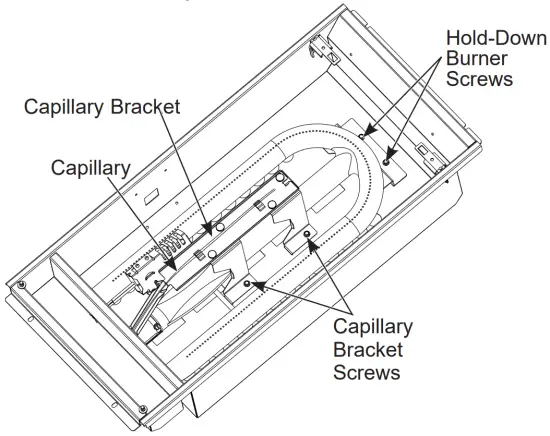 Hold-Down Burner Screws

Capillary Bracket

Capillary

Capillary Bracket Screws