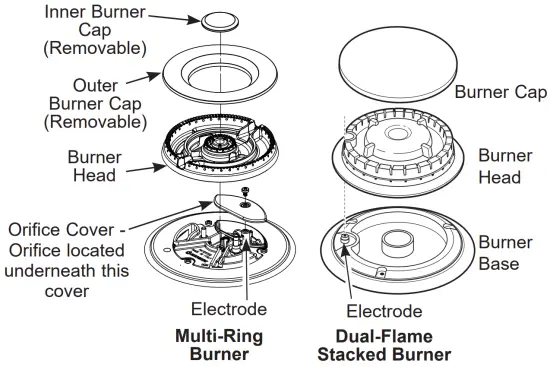 Inner Burner Cap (Removable)

Outer Burner Cap (Removable)

Burner Head

Orifice Cover - Orifice located underneath this cover

Electrode

**Multi-Ring Burner**

Burner Cap

Burner Head

Burner Base

Electrode

**Dual-Flame Stacked Burner**