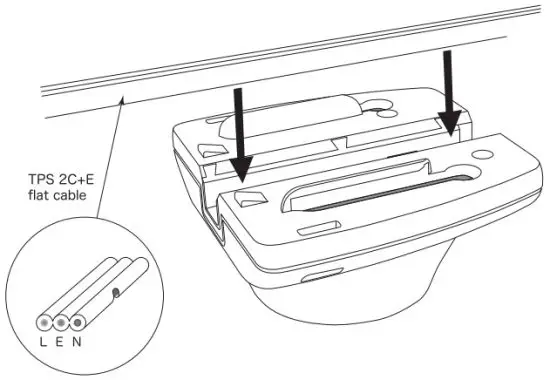 TPS 2C+E
flat cable

L E N