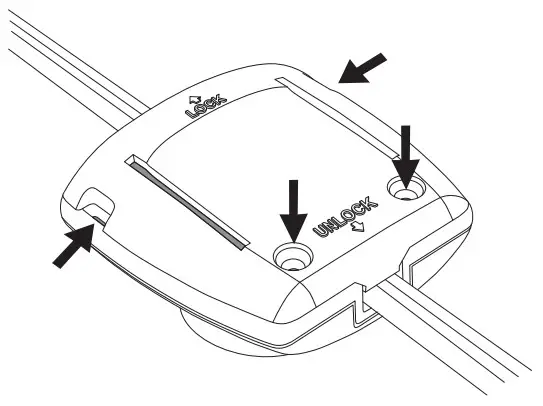 LOCK

UNLOCK