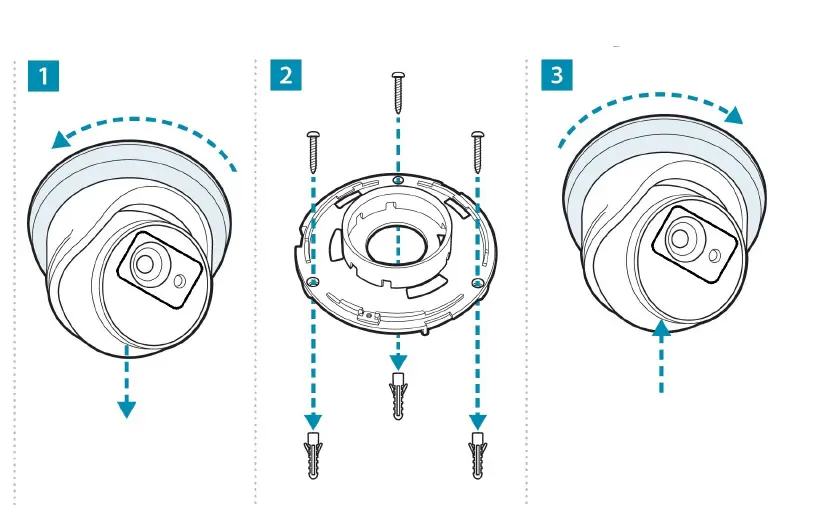 1

2

3