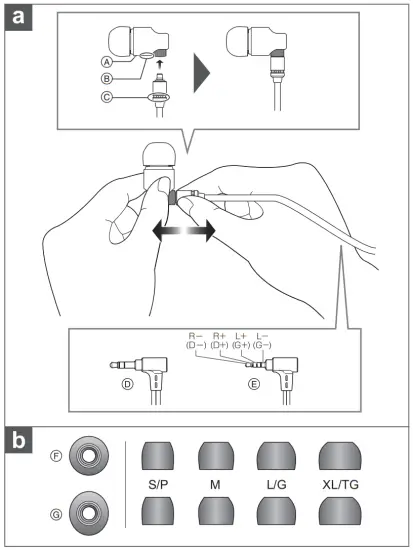 a

A
B
C

R−
(D−)
R+
(D+)
L+
(G+)
L−
(G−)

D
E

b

F
G

S/P
M
L/G
XL/TG