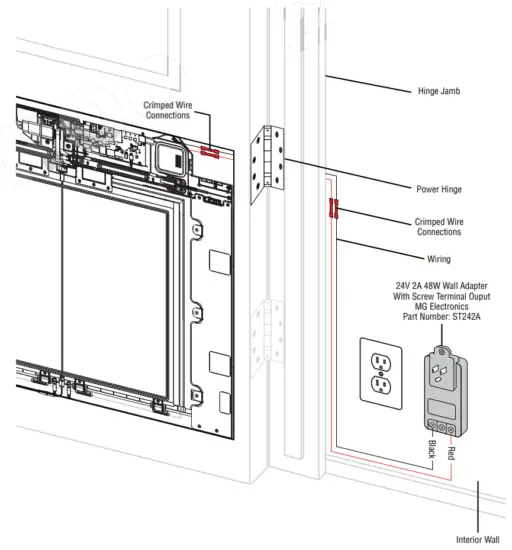 Crimped Wire Connections

Hinge Jamb

Power Hinge

Crimped Wire Connections

Wiring

24V 2A 48W Wall Adapter With Screw Terminal Ouput MG Electronics Part Number: ST242A

Black

Red

Interior Wall