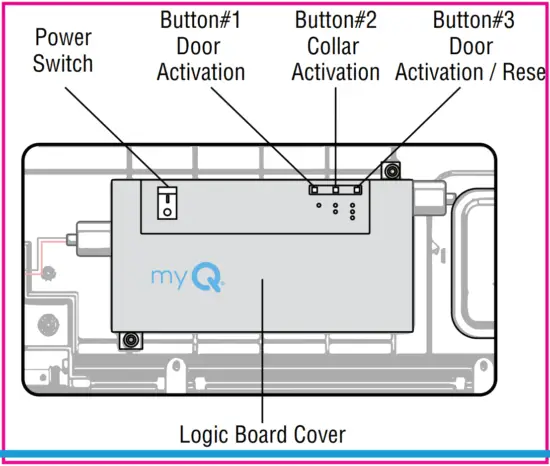 Power Switch

Button#1 Door Activation

Button#2 Collar Activation

Button#3 Door Activation / Rese

myQ

Logic Board Cover