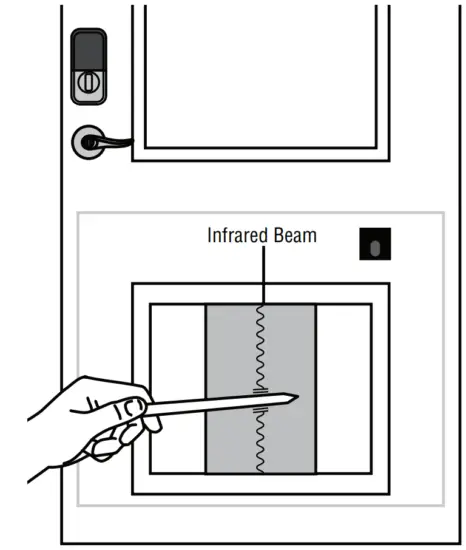 Infrared Beam