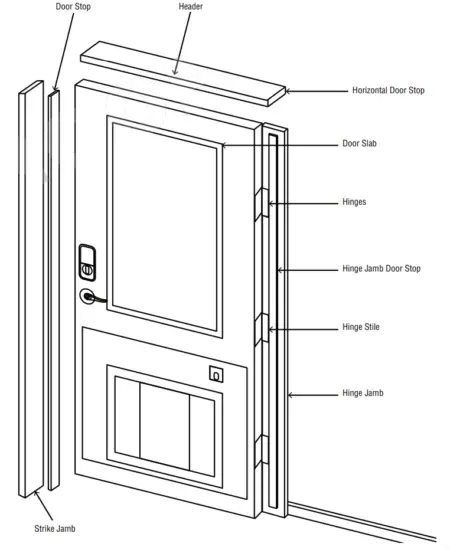 Door Stop

Header

Horizontal Door Stop

Door Slab

Hinges

Hinge Jamb Door Stop

Hinge Stile

Hinge Jamb

Strike Jamb