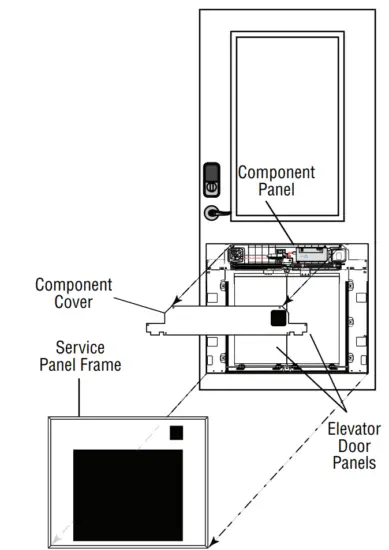 Component Panel

Component Cover

Service Panel Frame

Elevator Door Panels