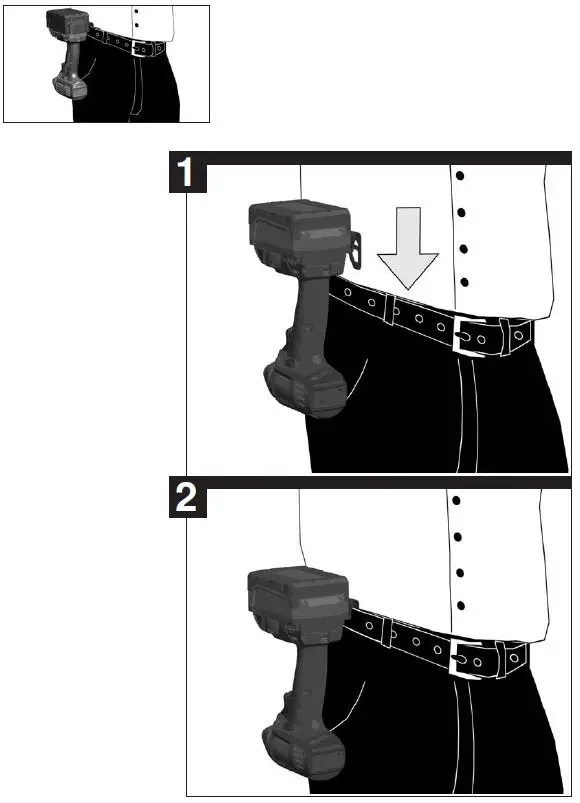 1

2