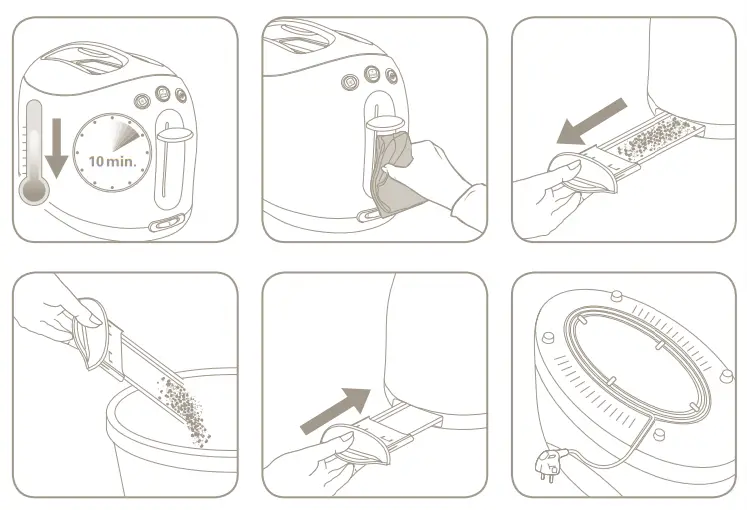 10 min.