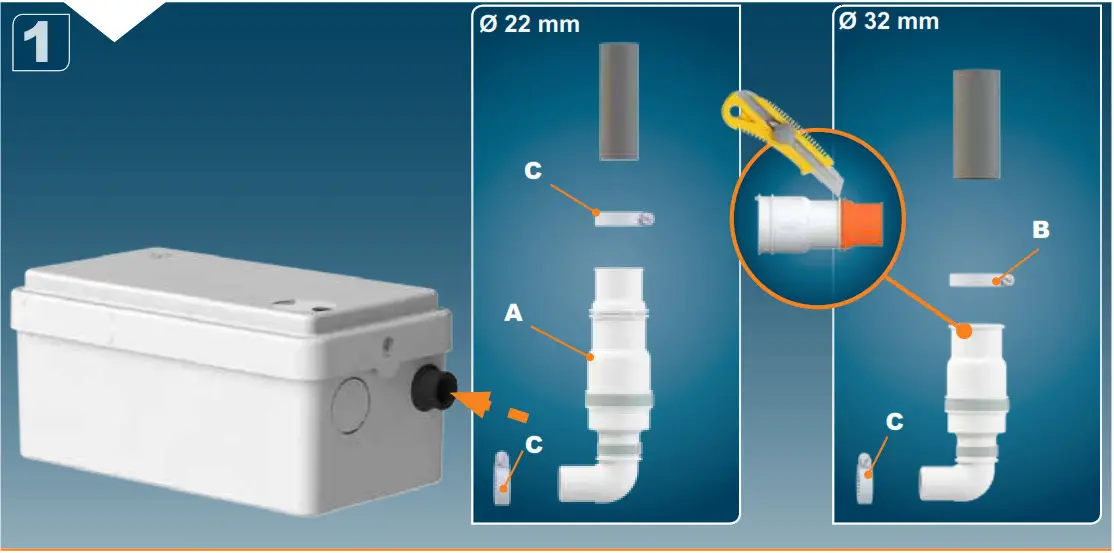 1

Ø 22 mm

C

A

C

Ø 32 mm

B

C