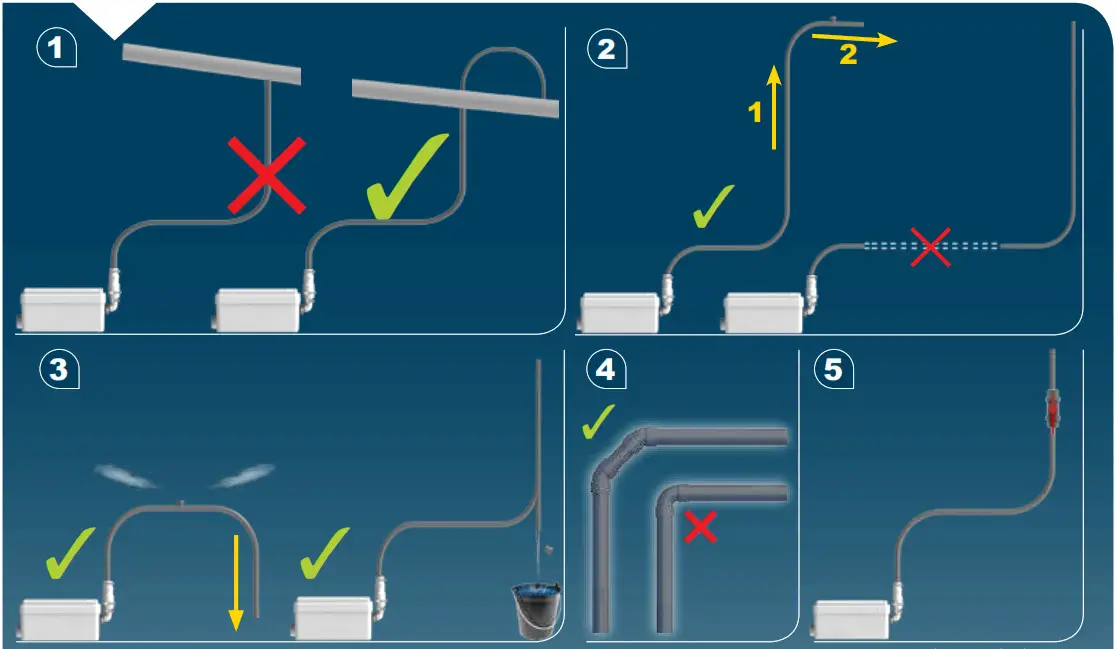 1

2

1

2

3

4

5